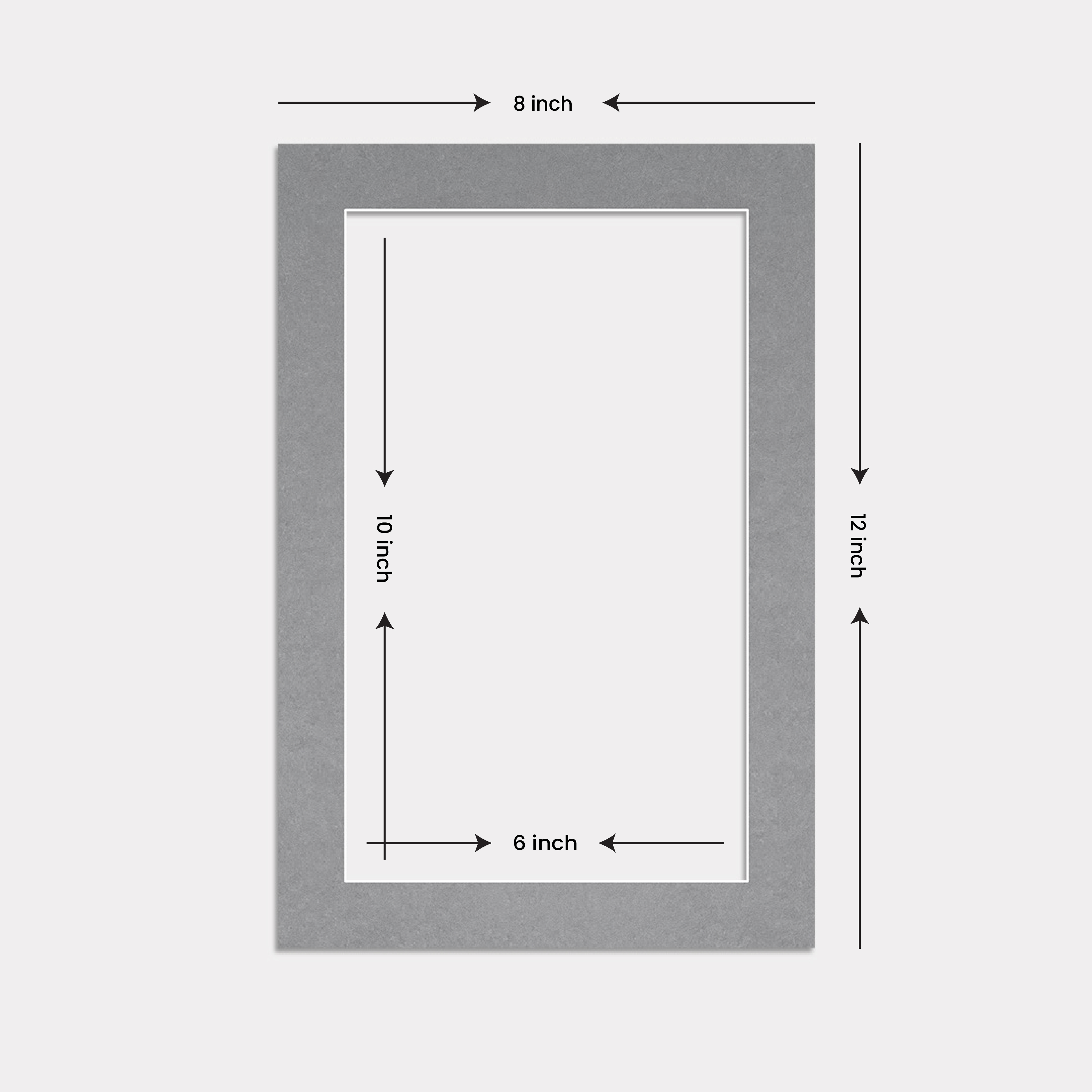 8 inch

10 inch

12 inch

6 inch